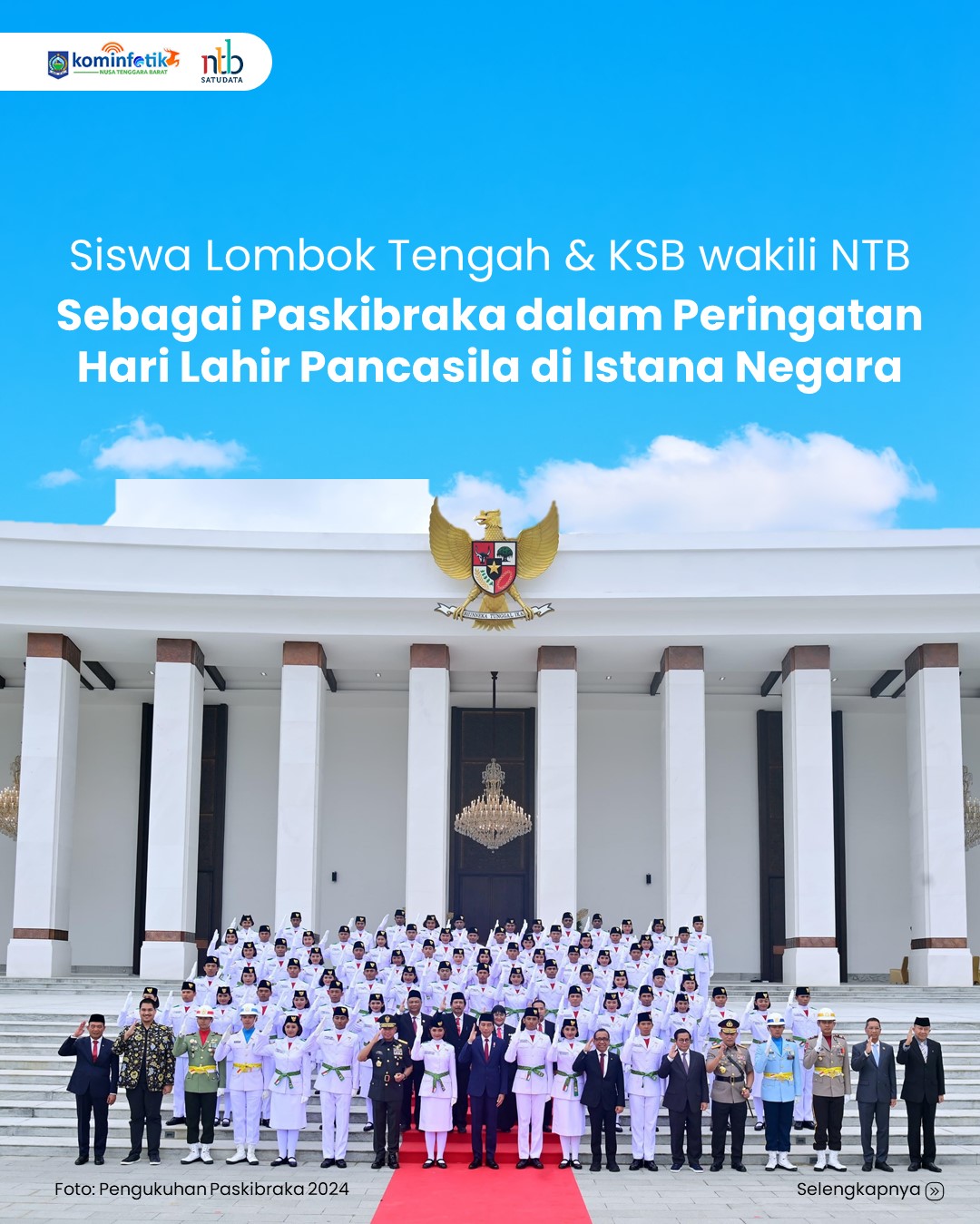 kominfotik
NUSA TENGGARA BARAT
ntb
SATUDATA

Siswa Lombok Tengah & KSB wakili NTB
Sebagai Paskibraka dalam Peringatan Hari Lahir Pancasila di Istana Negara

BHINNEKA TUNGGAL IKA

Foto: Pengukuhan Paskibraka 2024

Selengkapnya